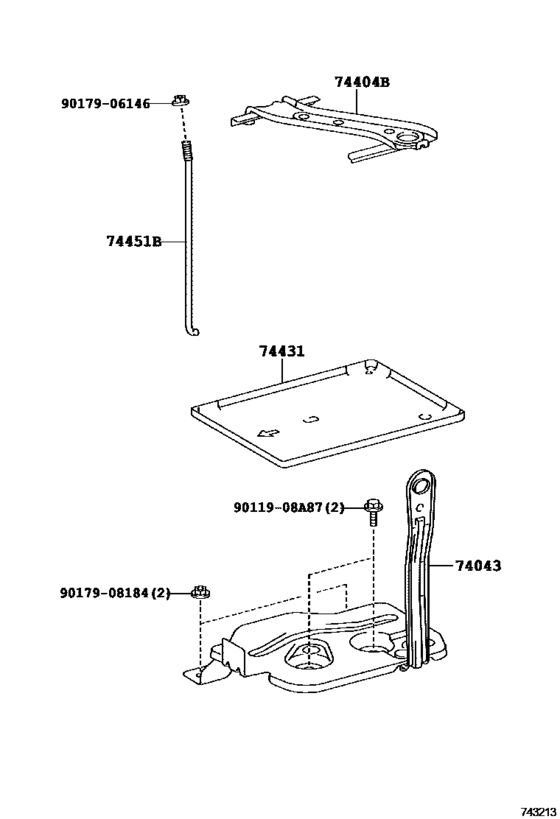 90179-06146
74404B
74451B
74431
90119-08A87(2)
74043
90179-08184(2)
743213