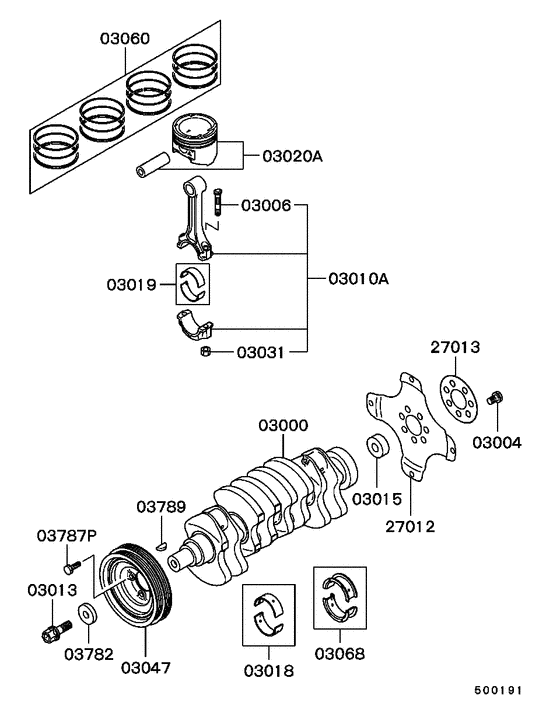 03060

03020A

03006

03019

03010A

03031

27013

03004

03000

03015

27012

03789

03787P

03013

03782

03047

03018

03068

500191