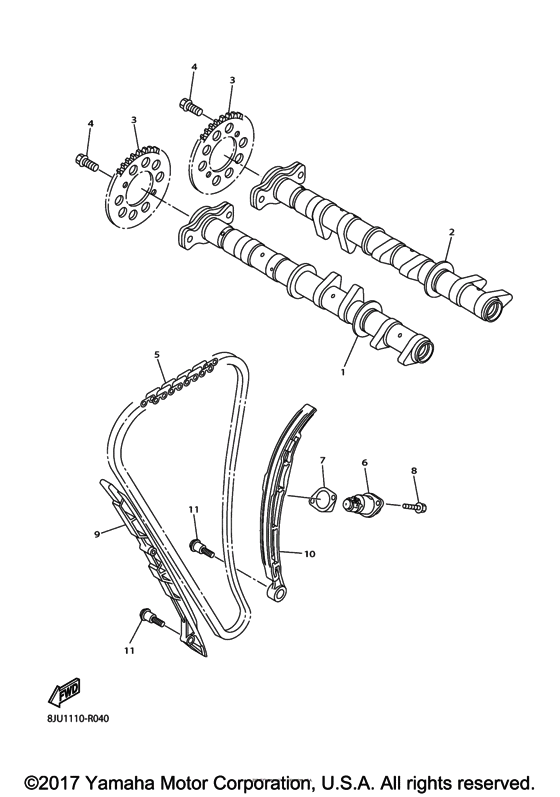 4
3
4
3
2
1
5
7
6
8
11
9
10
11
FWD
8JU1110-R040

©2017 Yamaha Motor Corporation, U.S.A. All rights reserved.