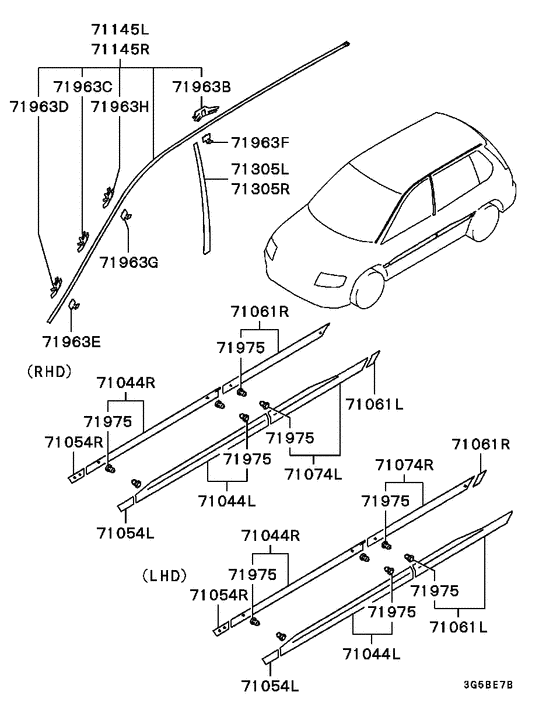 71145L
71145R
71963C
71963B
71963D
71963H
71963F
71305L
71305R
71963G
71963E
71061R
71975
(RHD)
71044R
71061L
71975
71054R
71975
71975
71074L
71044L
71054L
71061R
71074R
71975
71044R
(LHD)
71975
71054R
71975
71975
71061L
71044L
71054L
3G6BE7B