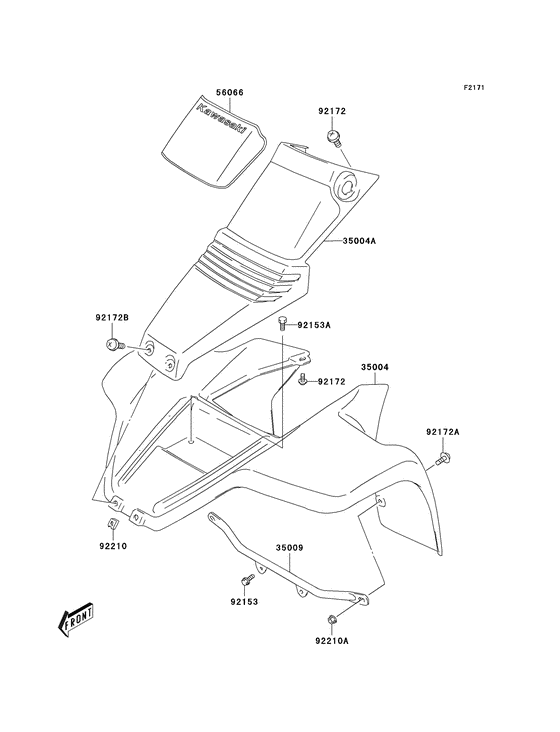 F2171

56066

Kawasaki

92172

35004A

92172B

92153A

35004

92172

92172A

92210

35009

92153

92210A

FRONT