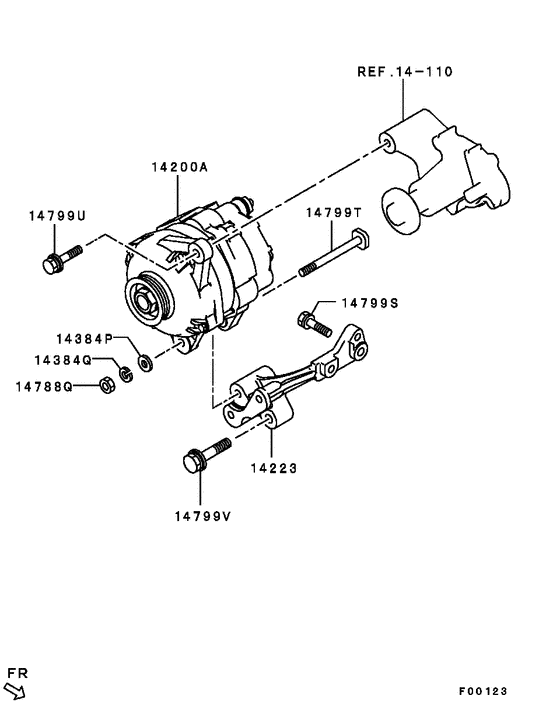 REF.14-110

14200A

14799U

14799T

14799S

14384P

14384Q

14788Q

14223

14799V

FR

F00123