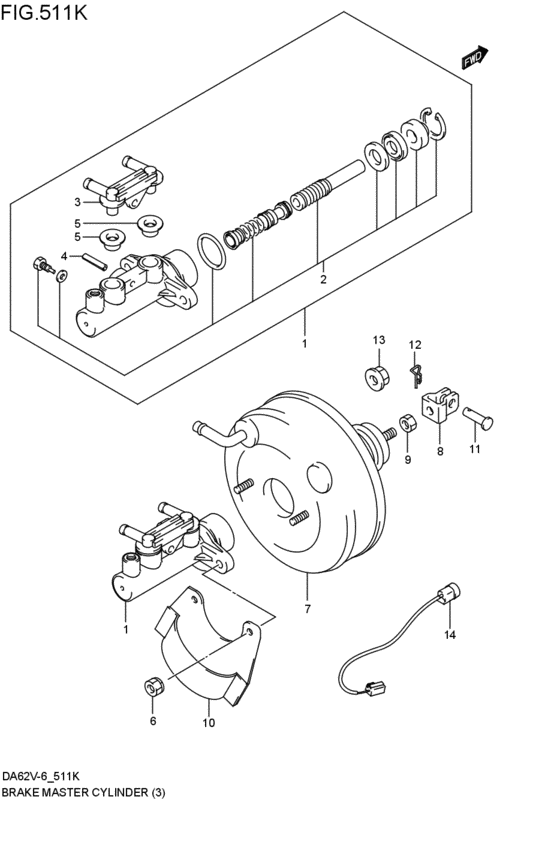 FIG.511K

FWD

3
5
5
4
2
1
13
12
9
8
11
7
1
14
6
10

DA62V-6_511K
BRAKE MASTER CYLINDER (3)