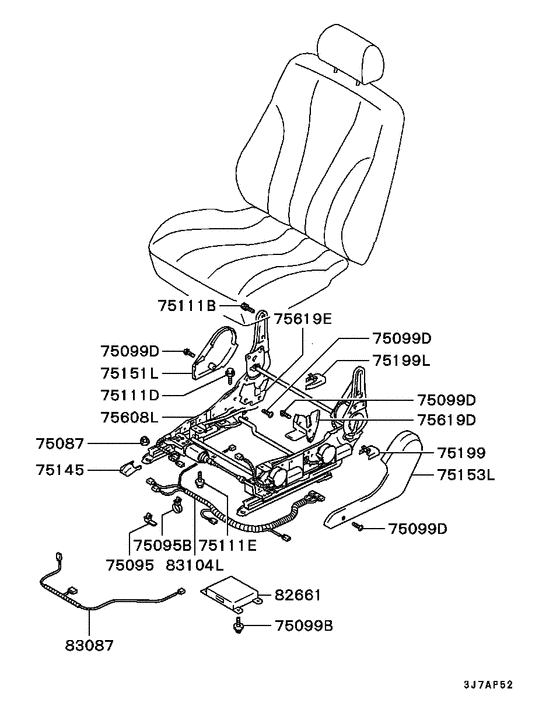 75111B
75619E
75099D
75099D
75199L
75151L
75111D
75099D
75608L
75619D
75087
75199
75145
75153L
75099D
75095B
75111E
75095
83104L
82661
75099B
83087
3J7AP52