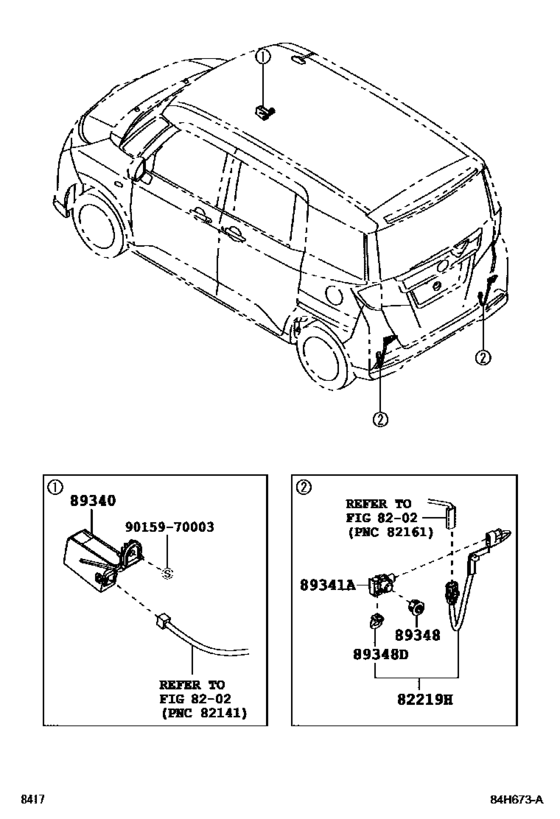 ①

②

②

①

89340

90159-70003

REFER TO
FIG 82-02
(PNC 82141)

②

REFER TO
FIG 82-02
(PNC 82161)

89341A

89348

89348D

82219H

8417

84H673-A