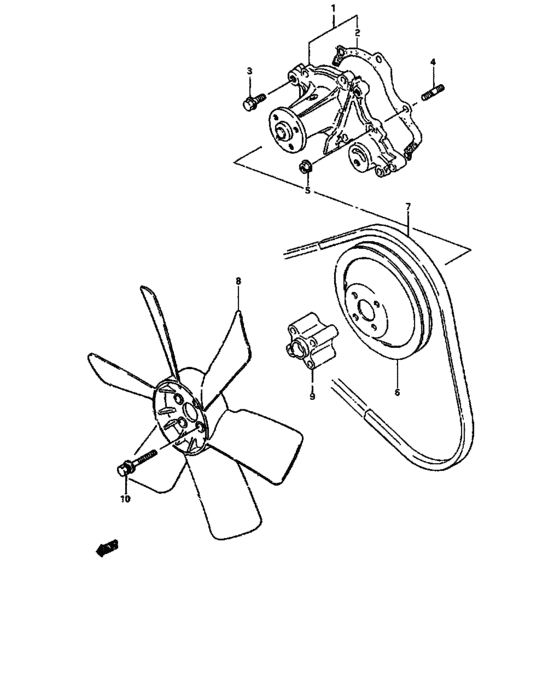 1
2
3
4
5
7
8
9
6
10