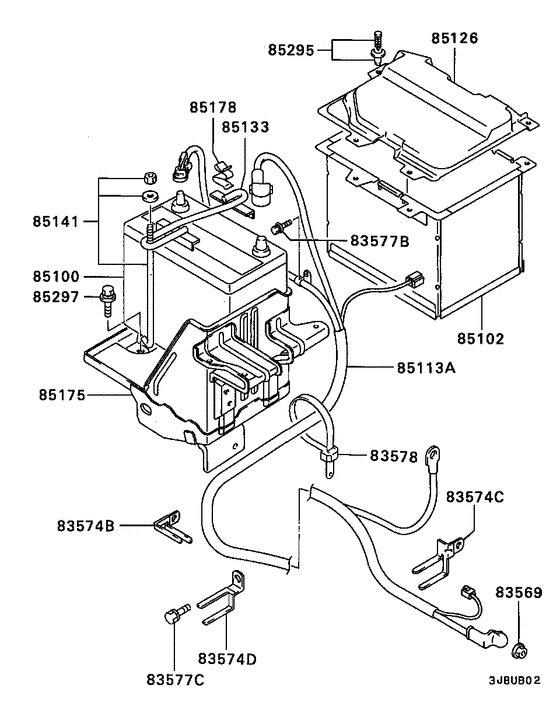 85295
85126
85178
85133
85141
83577B
85100
85297
85102
85113A
85175
83578
83574C
83574B
83569
83574D
83577C
3J8UB02