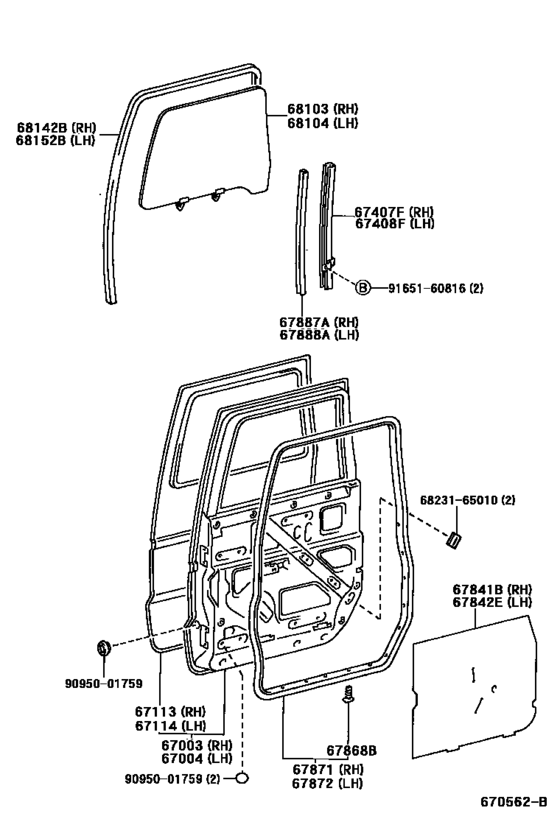 68142B (RH)
68152B (LH)

68103 (RH)
68104 (LH)

67407F (RH)
67408F (LH)

B 91651-60816 (2)

67887A (RH)
67888A (LH)

68231-65010 (2)

67841B (RH)
67842E (LH)

90950-01759

67113 (RH)
67114 (LH)

67003 (RH)
67004 (LH)

90950-01759 (2)

67868B

67871 (RH)
67872 (LH)

670562-B