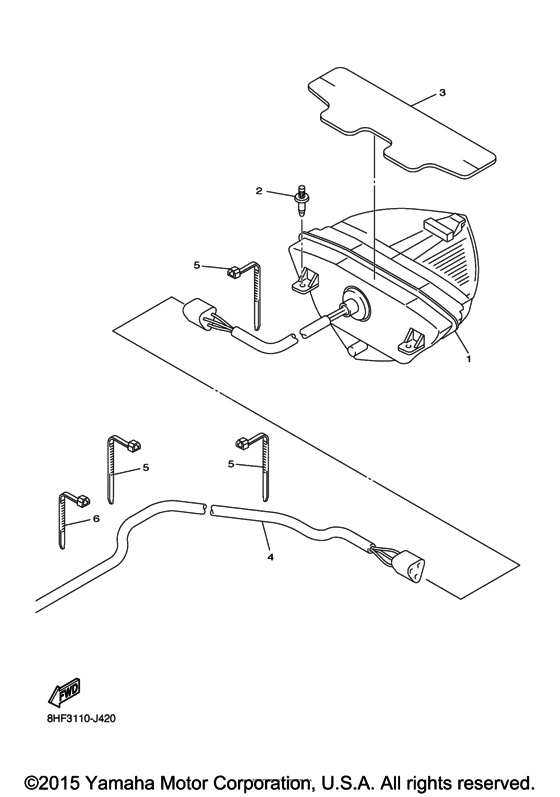 3

2

5

1

5

5

6

4

FWD

8HF3110-J420

©2015 Yamaha Motor Corporation, U.S.A. All rights reserved.