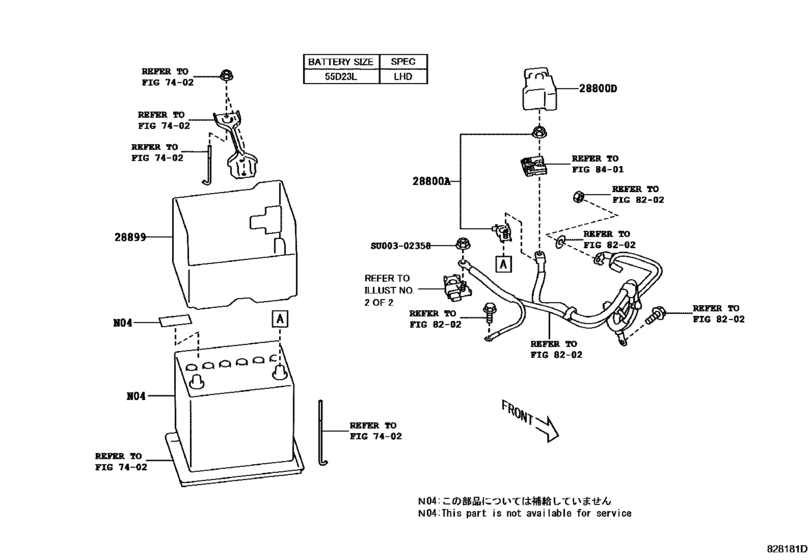 | BATTERY SIZE | SPEC |
|---|---|
| 55D23L | LHD |

REFER TO FIG 74-02

REFER TO FIG 74-02

REFER TO FIG 74-02

28899

N04

A

N04

REFER TO FIG 74-02

REFER TO FIG 74-02

28800D

REFER TO FIG 84-01

28800A

REFER TO FIG 82-02

REFER TO FIG 82-02

SU003-02358

A

REFER TO ILLUST NO. 2 OF 2

REFER TO FIG 82-02

REFER TO FIG 82-02

REFER TO FIG 82-02

FRONT

N04:この部品については補給していません
N04:This part is not available for service

828181D