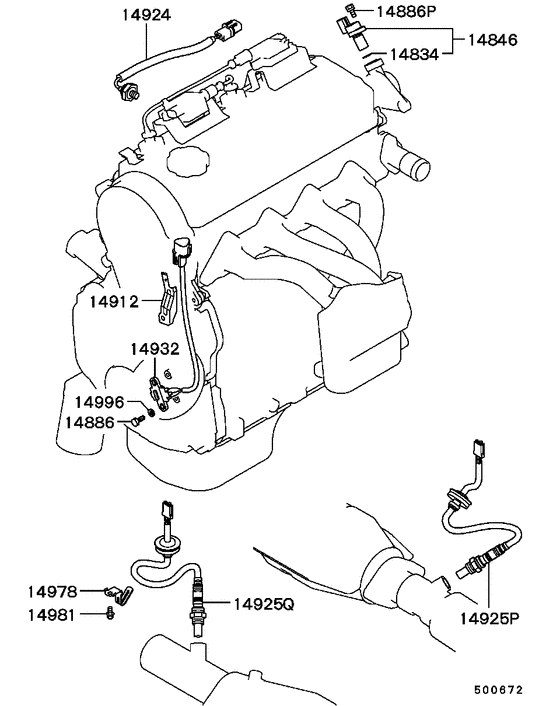 14924
14886P
14846
14834
14912
14932
14996
14886
14978
14981
14925Q
14925P
500672