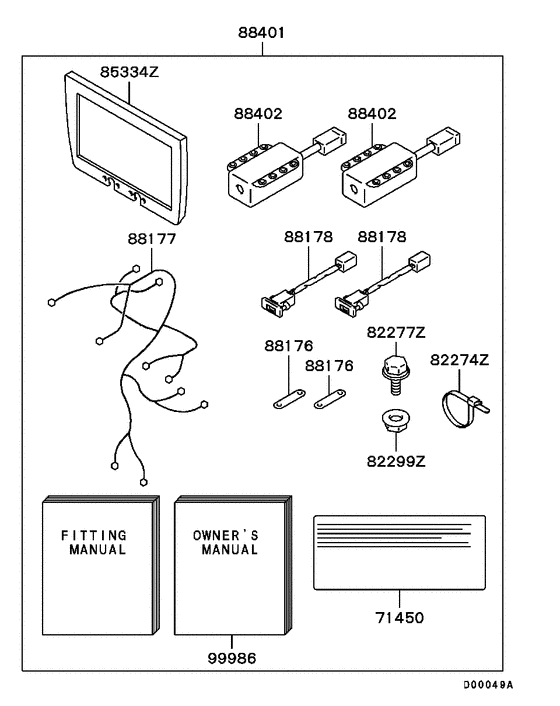 88401

85334Z

88402

88402

88177

88178

88178

88176

88176

82277Z

82274Z

82299Z

FITTING MANUAL

OWNER'S MANUAL

71450

99986

D00049A