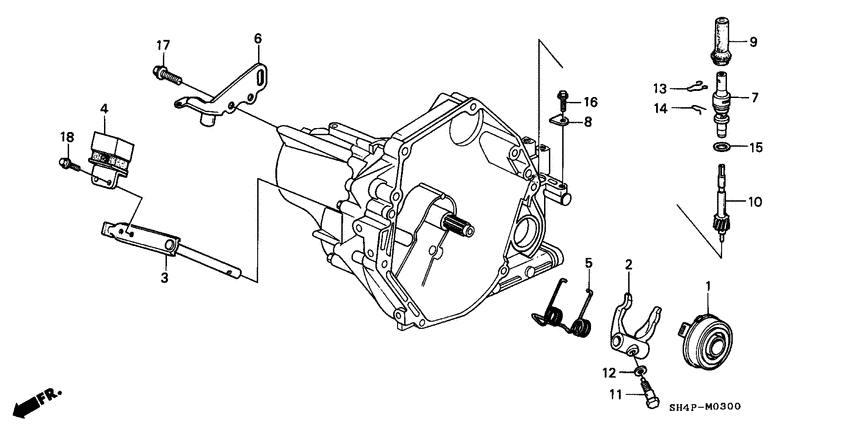 17
6
4
18
3
9
13
7
14
16
8
15
10
5
2
1
12
11
FR.
SH4P-M0300