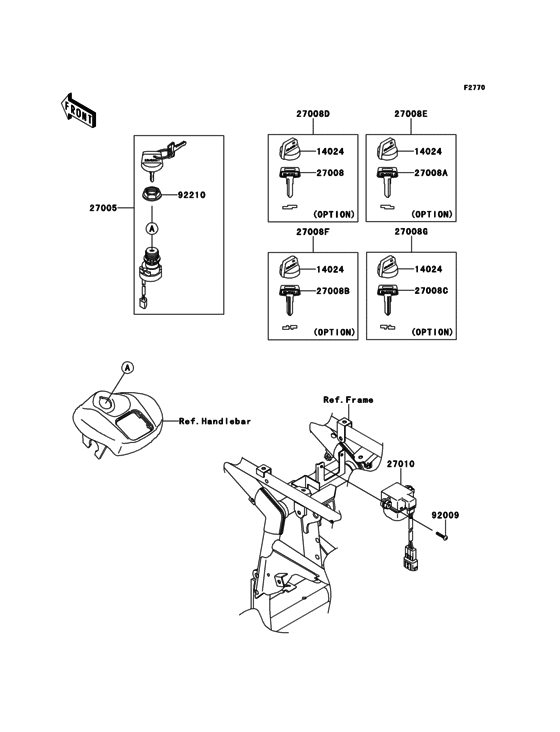 F2770

FRONT

27005
92210
A

27008D
14024
27008
(OPTION)

27008E
14024
27008A
(OPTION)

27008F
14024
27008B
(OPTION)

27008G
14024
27008C
(OPTION)

A
Ref.Handlebar

Ref.Frame
27010
92009