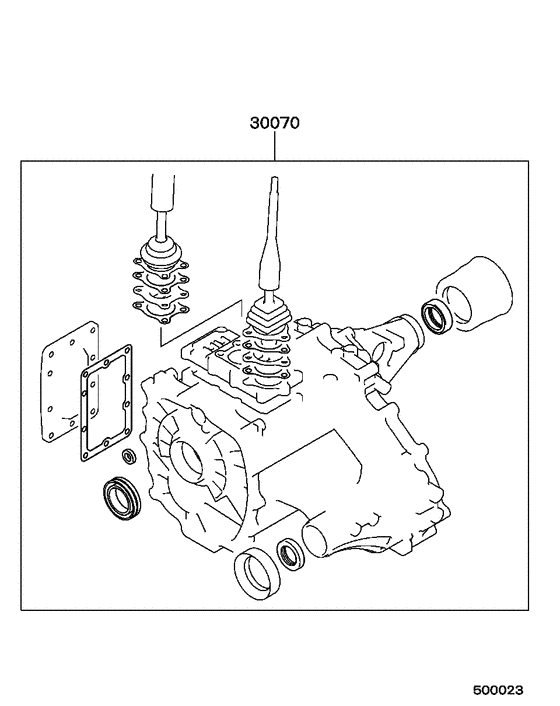 30070

500023