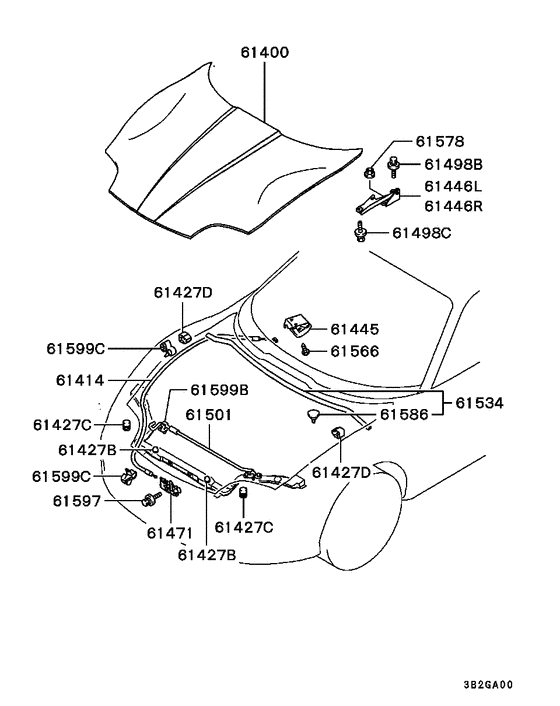 61400

61578
61498B
61446L
61446R
61498C

61427D
61445
61599C
61566
61414
61599B
61534
61501
61586
61427C
61427B
61427D
61599C
61597
61471
61427C
61427B

3B2GA00