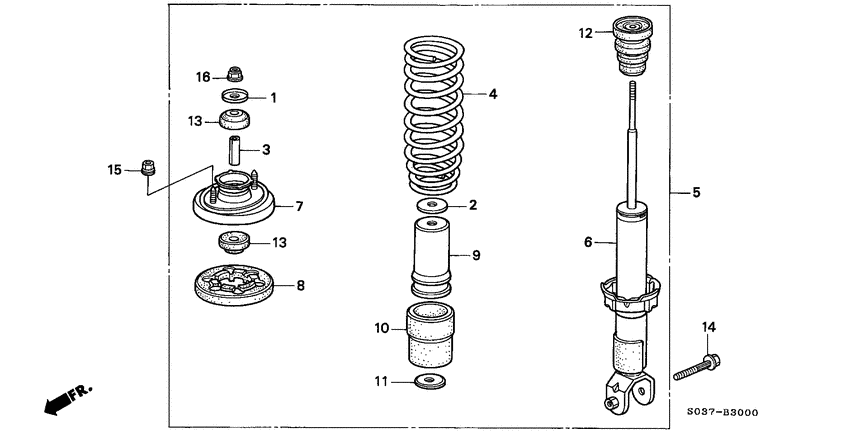 16
1
13
3
15
7
13
8
4
2
9
10
11
12
5
6
14
FR.
S037-B3000