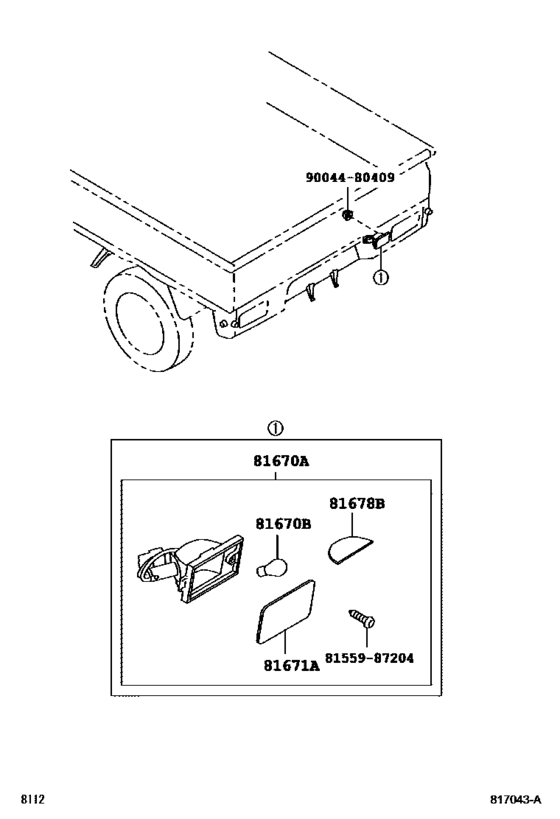 90044-80409

①

①

81670A

81678B

81670B

81671A

81559-87204

8112

817043-A