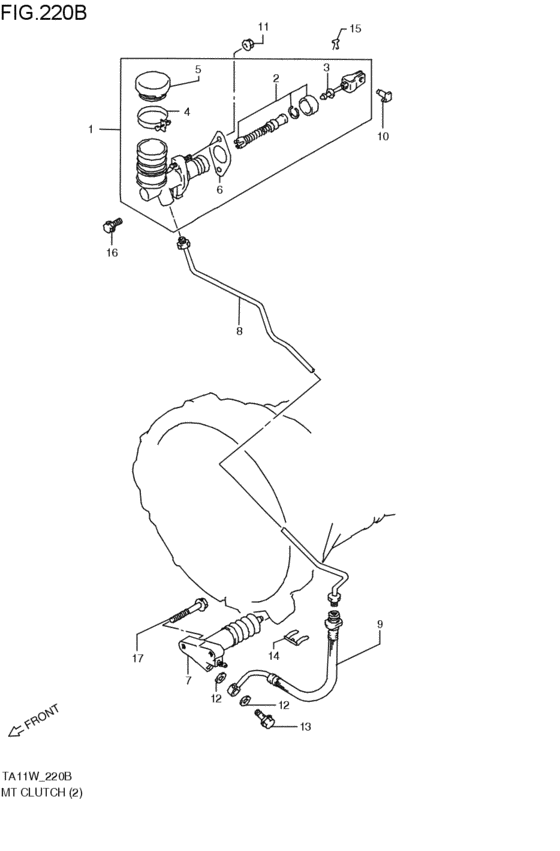 FIG.220B

11
15
5
2
3
4
1
10
6
16
8
9
17
14
7
12
12
13
FRONT

TA11W_220B
MT CLUTCH (2)