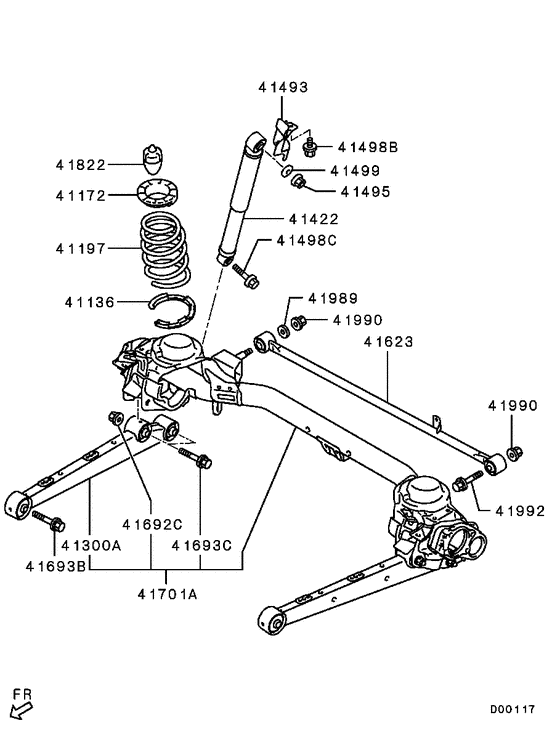 41493
41498B
41822
41499
41172
41495
41422
41197
41498C
41136
41989
41990
41623
41990
41992
41692C
41300A
41693C
41693B
41701A
FR
D00117