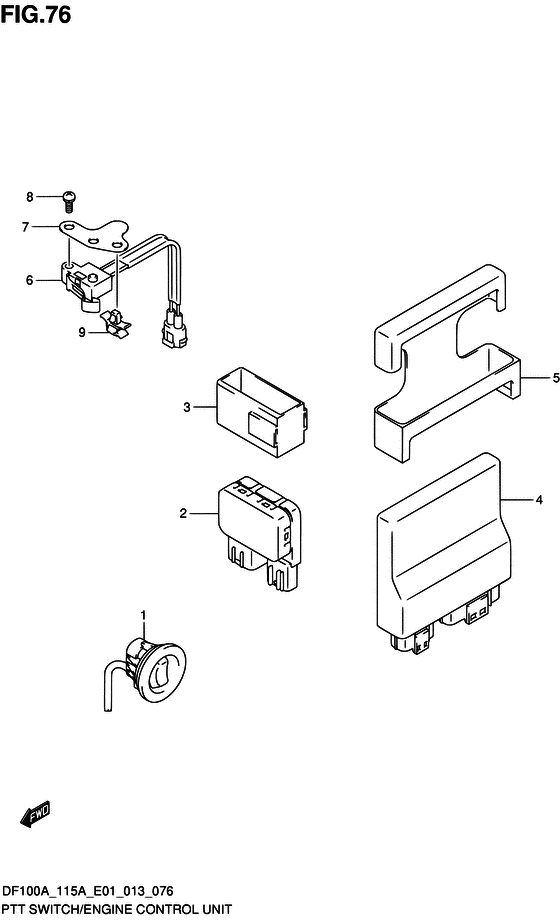 FIG.76

8
7
6
9
3
5
2
4
1

FWD

DF100A_115A_E01_013_076
PTT SWITCH/ENGINE CONTROL UNIT