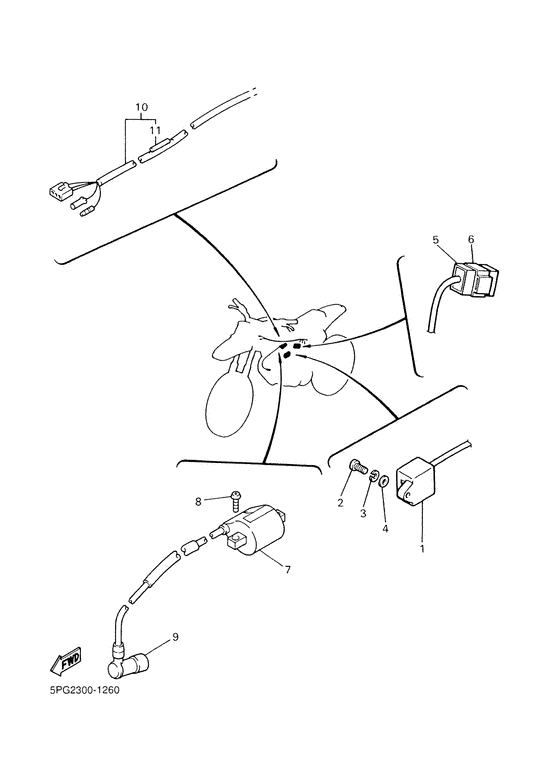 10
11
5
6
8
2
3
4
1
7
9
FWD
5PG2300-1260