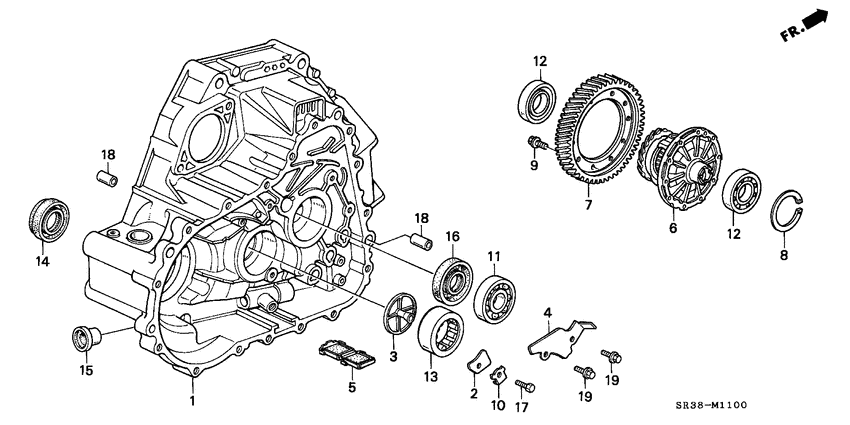 FR.

12

18

9

7

6

12

8

14

18

16

11

4

15

3

13

5

2

10

17

19

19

1

SR38-M1100