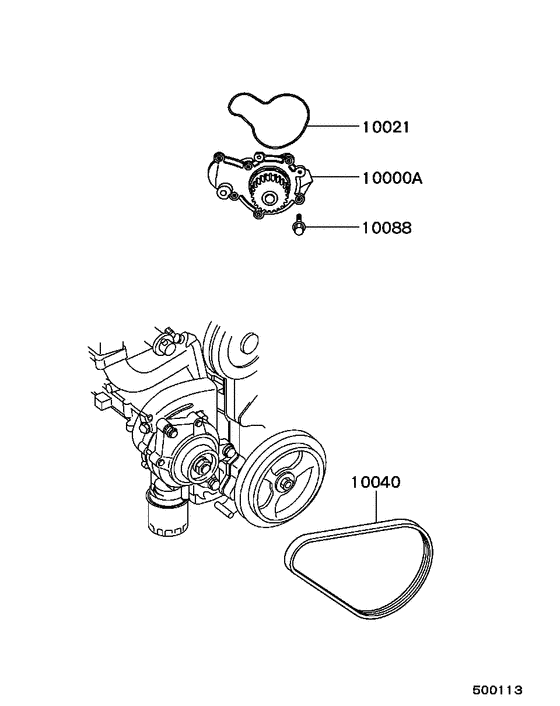 10021
10000A
10088
10040
500113