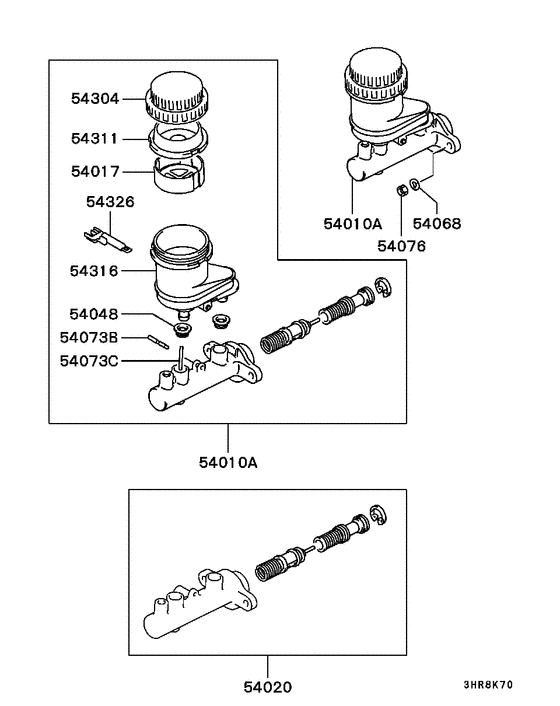 54304
54311
54017
54326
54316
54048
54073B
54073C
54010A
54068
54076
54010A
54020
3HR8K70