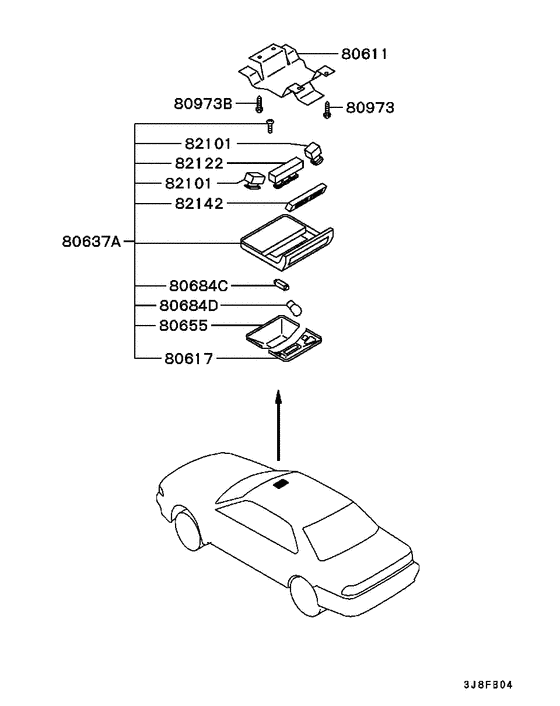 80611
80973B
80973
82101
82122
82101
82142
80637A
80684C
80684D
80655
80617
3J8FB04