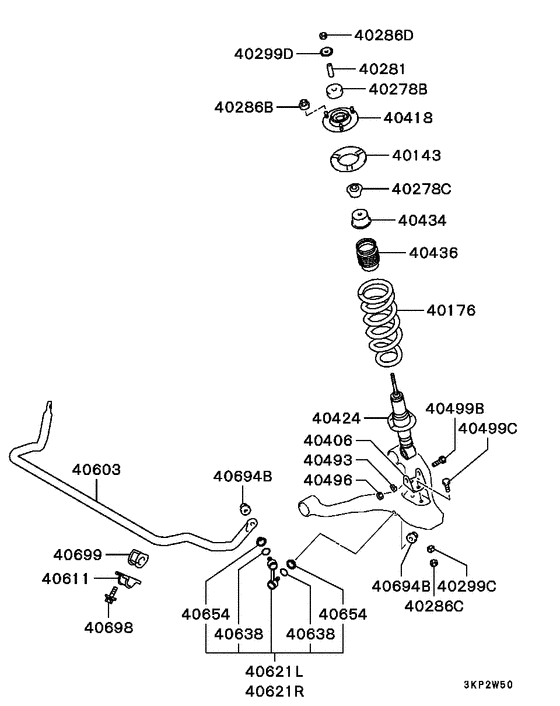 40286D
40299D
40281
40278B
40286B
40418
40143
40278C
40434
40436
40176
40424
40499B
40499C
40406
40493
40496
40603
40694B
40699
40611
40698
40654
40638
40638
40654
40694B
40299C
40286C
40621L
40621R
3KP2W50