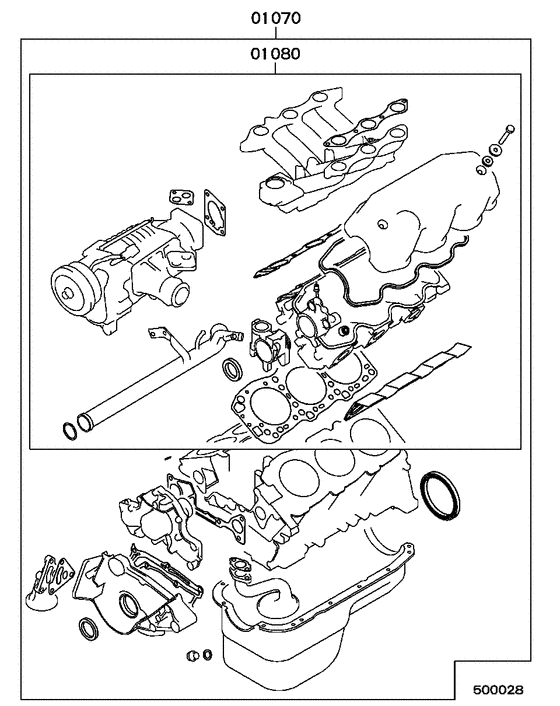 01070

01080

500028