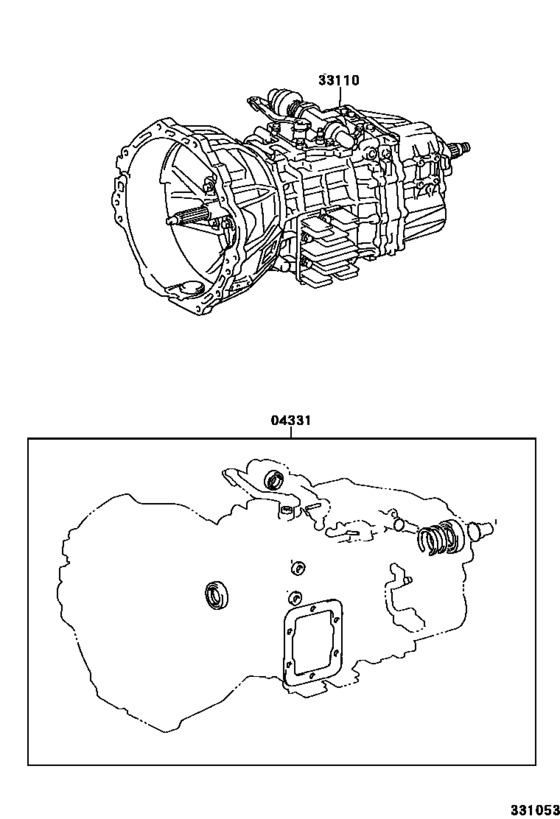 33110

04331

331053