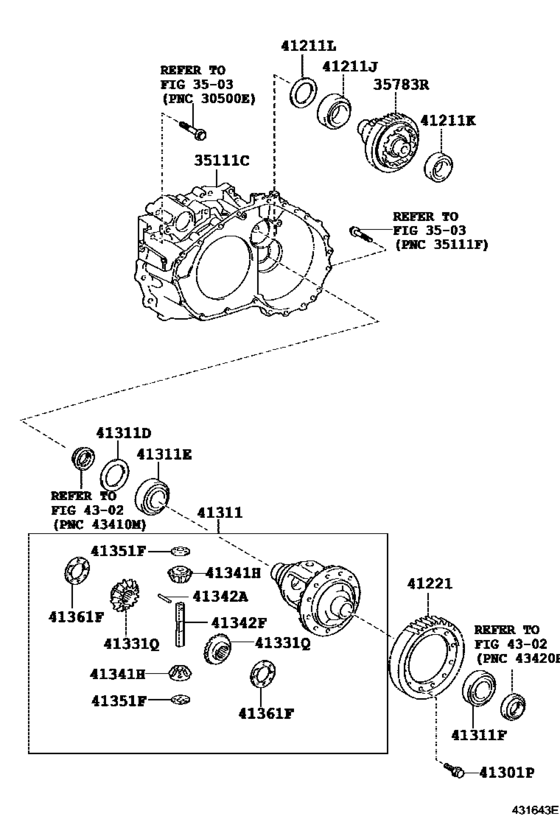 REFER TO FIG 35-03 (PNC 30500E)

41211L

41211J

35783R

41211K

35111C

REFER TO FIG 35-03 (PNC 35111F)

41311D

41311E

REFER TO FIG 43-02 (PNC 43410M)

41311

41351F

41341H

41361F

41342A

41342F

41331Q

41331Q

41341H

41351F

41361F

41221

REFER TO FIG 43-02 (PNC 43420E

41311F

41301P

431643E