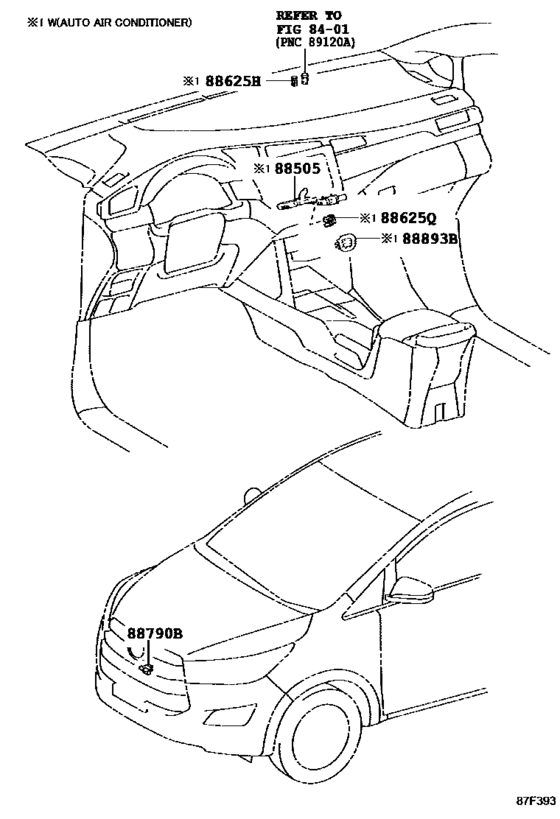 ※1 W(AUTO AIR CONDITIONER)

REFER TO
FIG 84-01
(PNC 89120A)

※1 88625H

※1 88505

※1 88625Q

※1 88893B

88790B

87F393