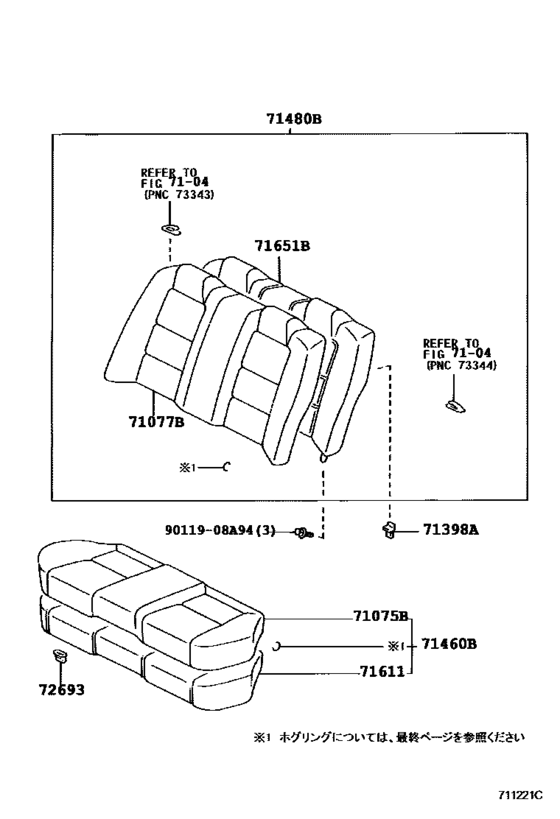 71480B

REFER TO
FIG 71-04
(PNC 73343)

71651B

REFER TO
FIG 71-04
(PNC 73344)

71077B

※1

90119-08A94(3)

71398A

71075B

※1

71460B

71611

72693

※1 ホグリングについては、最終ページを参照ください

711221C