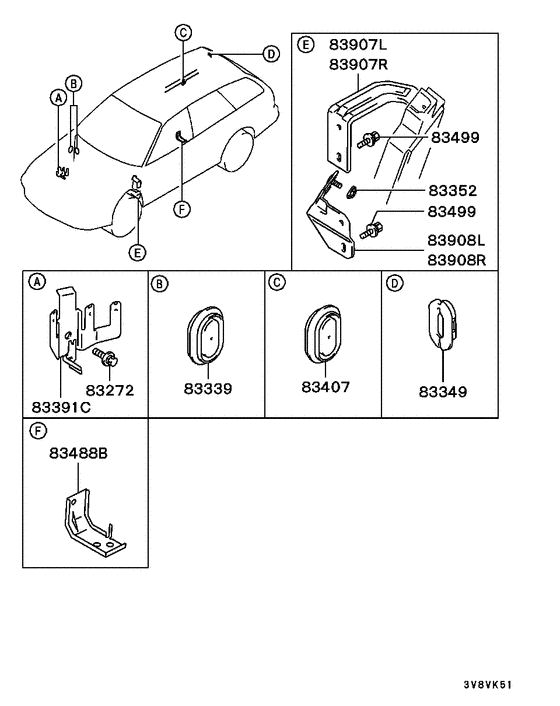 C
D
B
A
F
E

E
83907L
83907R
83499
83352
83499
83908L
83908R

A
83272
83391C

B
83339

C
83407

D
83349

F
83488B

3V8VK51