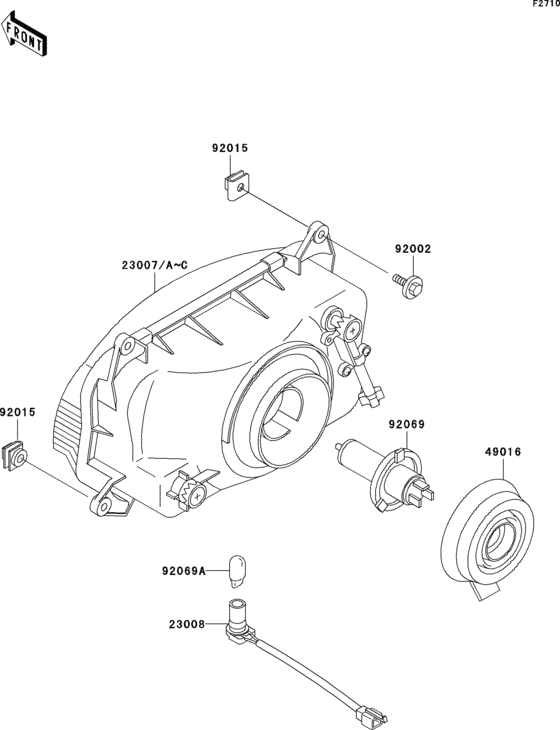 F2710

FRONT

92015

92002

23007/A~C

92015

92069

49016

92069A

23008