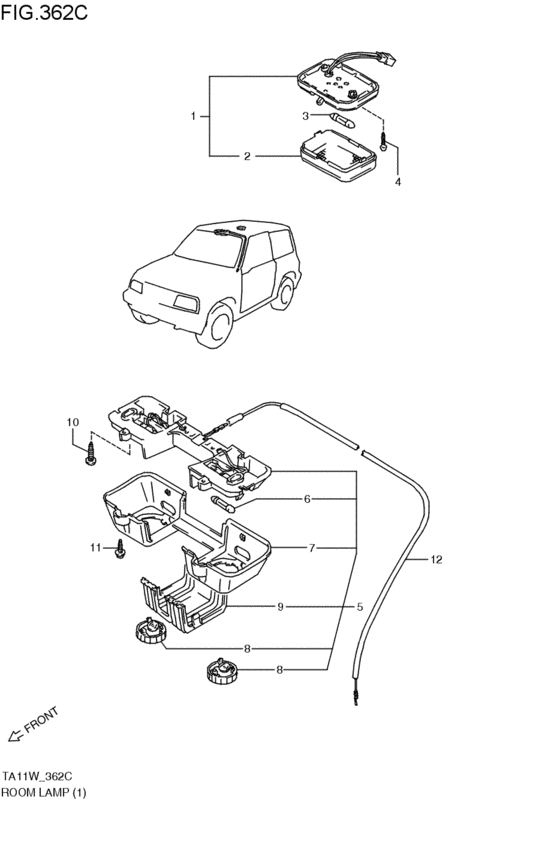 FIG.362C

1
3
2
4

10
6
11
7
12
9
5
8
8

FRONT

TA11W_362C
ROOM LAMP (1)