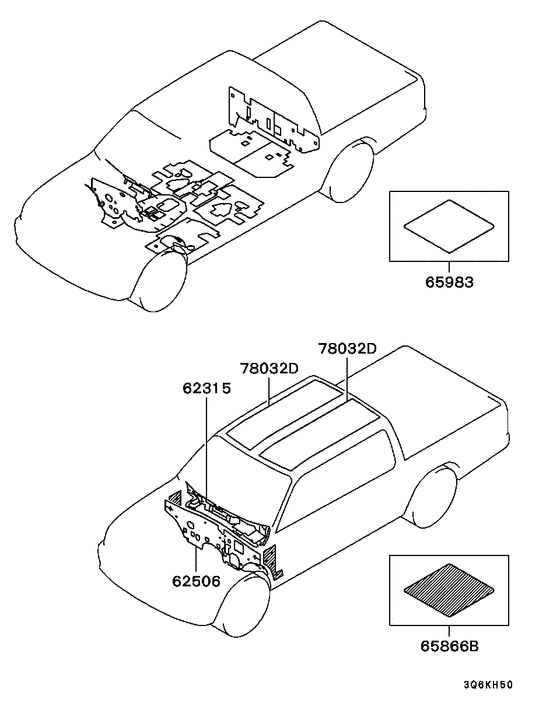 65983

78032D
78032D
62315
62506

65866B

3Q6KH50