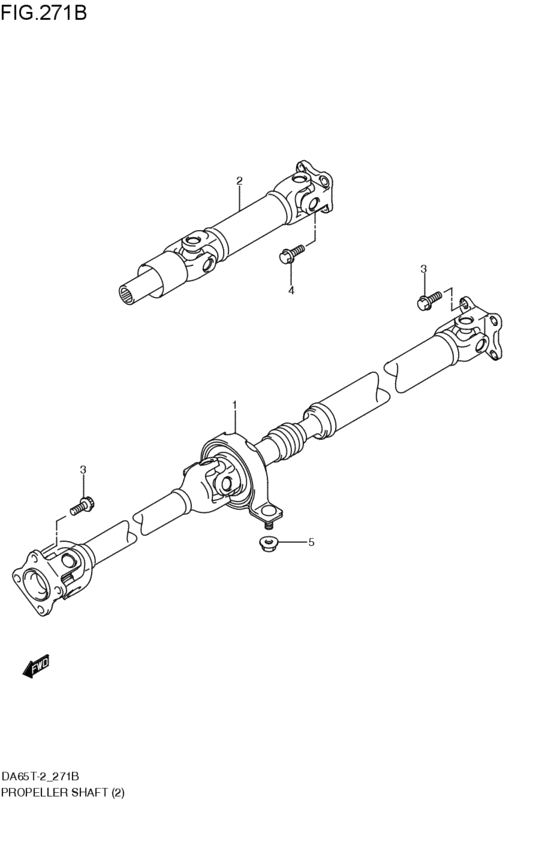 FIG.271B

2

4

3

1

3

5

FWD

DA65T-2_271B
PROPELLER SHAFT (2)