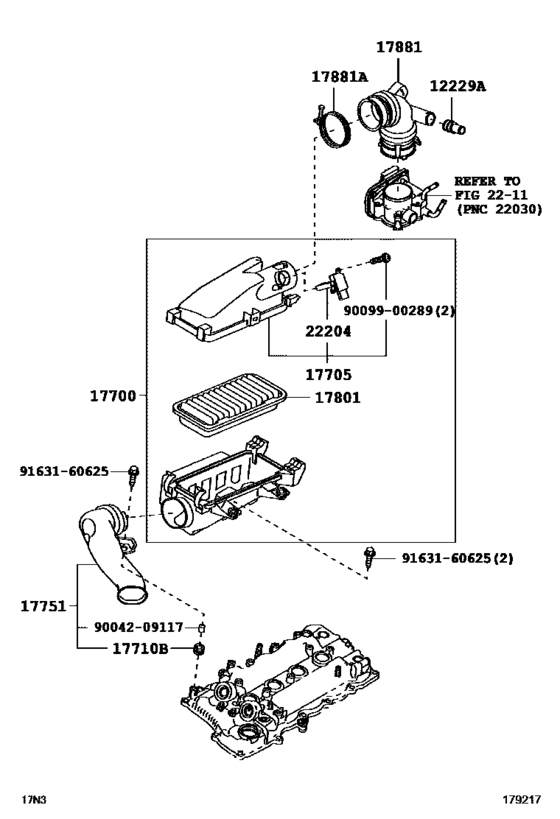 17881

17881A

12229A

REFER TO FIG 22-11 (PNC 22030)

90099-00289(2)

22204

17705

17700

17801

91631-60625

91631-60625(2)

17751

90042-09117

17710B

17N3

179217