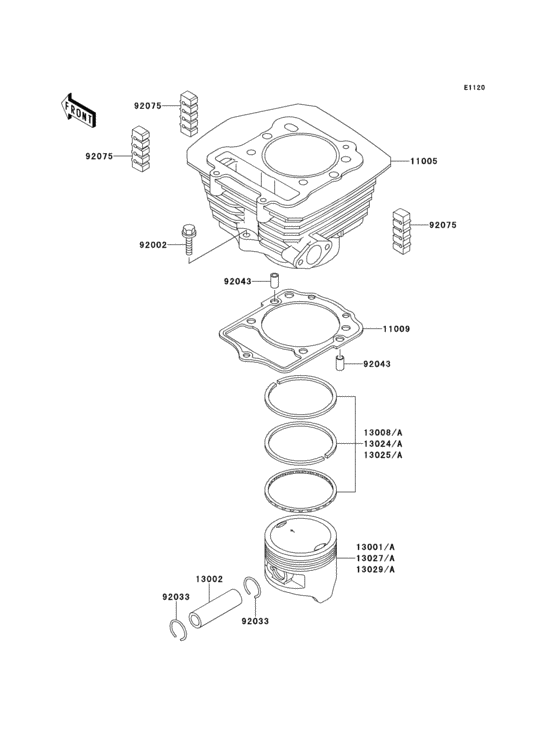 E1120

FRONT

92075

92075

11005

92075

92002

92043

11009

92043

13008/A
13024/A
13025/A

13001/A
13027/A
13029/A

13002

92033

92033