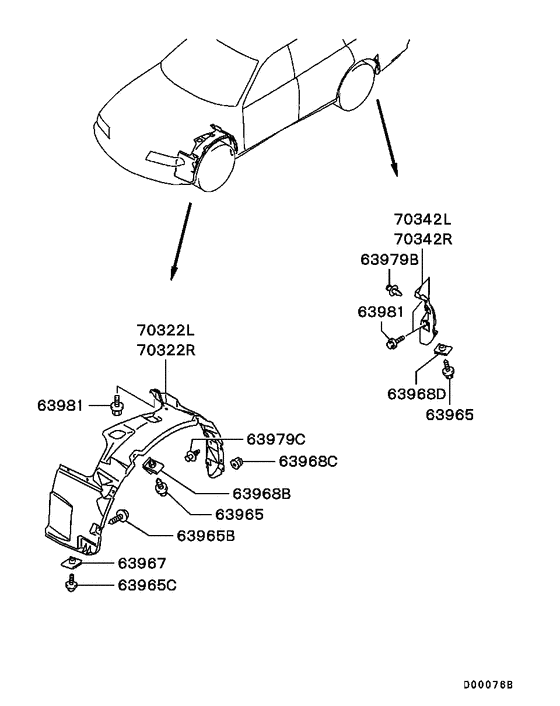 70342L
70342R
63979B
63981
63968D
63965
70322L
70322R
63981
63979C
63968C
63968B
63965
63965B
63967
63965C
D00076B