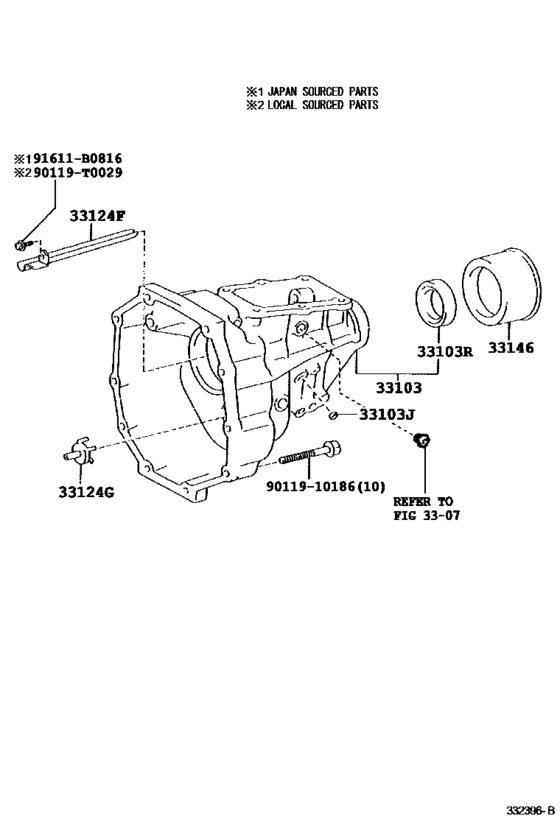 ※1 JAPAN SOURCED PARTS
※2 LOCAL SOURCED PARTS

※191611-B0816
※290119-T0029

33124F

33103R

33146

33103

33103J

33124G

90119-10186(10)

REFER TO
FIG 33-07

332396-B