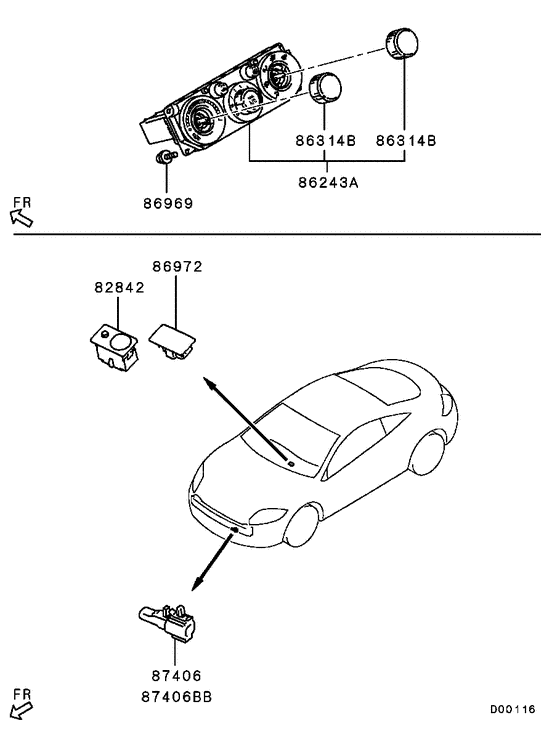 86314B
86314B
86243A
86969
FR
86972
82842
87406
87406BB
FR
D00116