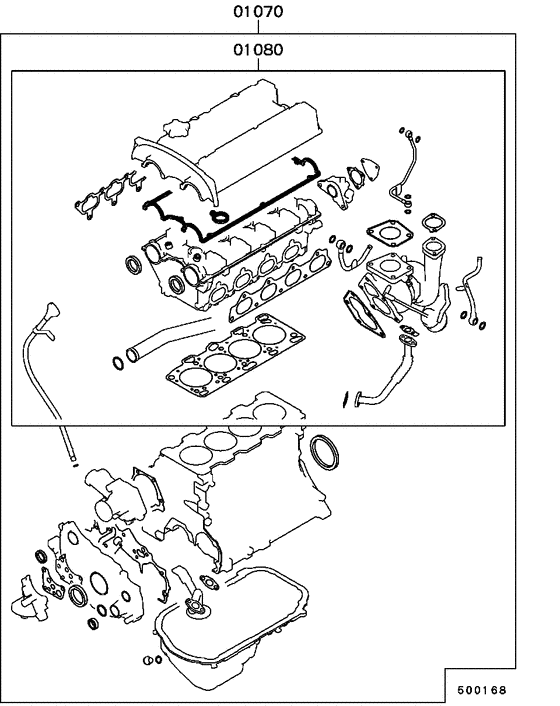 01070

01080

500168