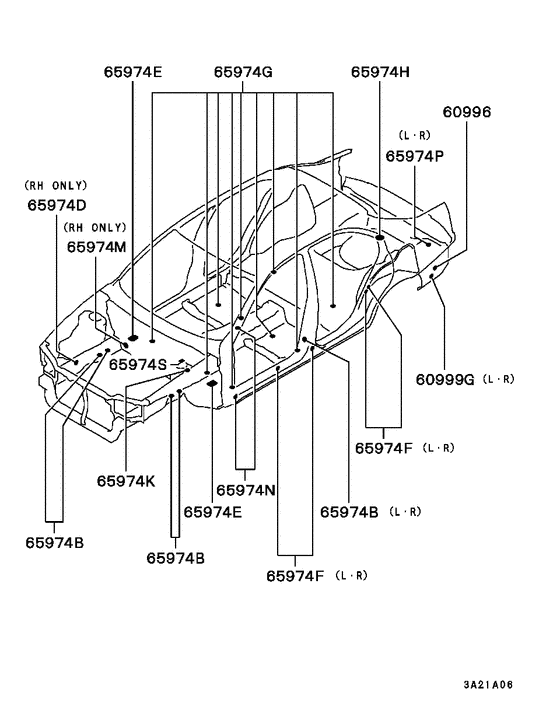 65974E
65974G
65974H
60996
(L·R)
65974P
(RH ONLY)
65974D
(RH ONLY)
65974M
65974S
60999G (L·R)
65974F (L·R)
65974K
65974N
65974E
65974B (L·R)
65974B
65974B
65974F (L·R)
3A21A06