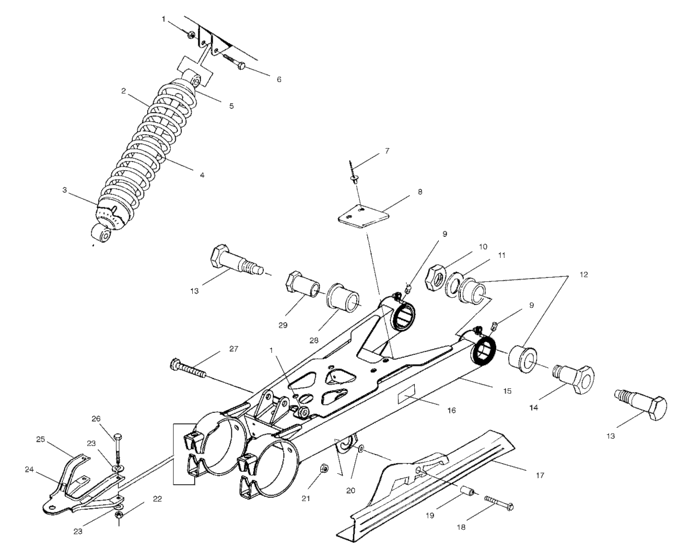 1
6
2
5
4
3
7
8
9
10
11
12
13
29
28
9
27
1
15
16
14
13
26
25
23
24
22
23
21
20
17
19
18