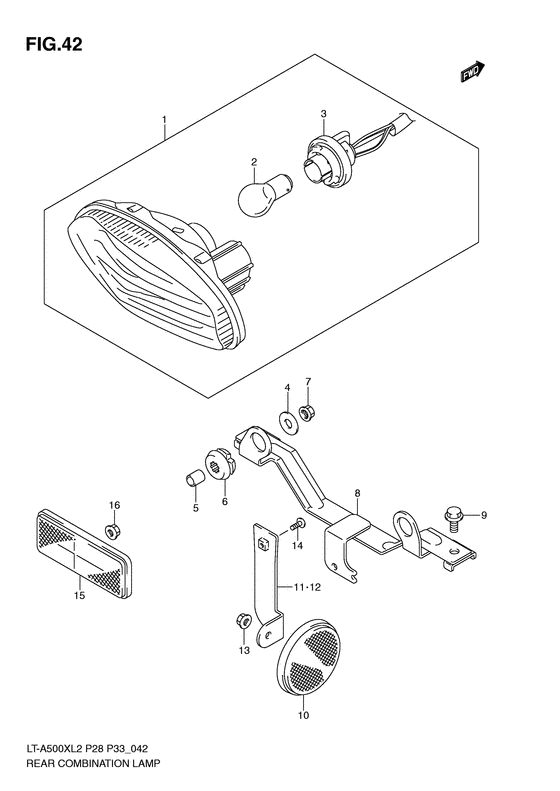 FIG.42

FWD

1
2
3
4
7
5
6
8
9
16
14
15
11·12
13
10

LT-A500XL2 P28 P33_042
REAR COMBINATION LAMP